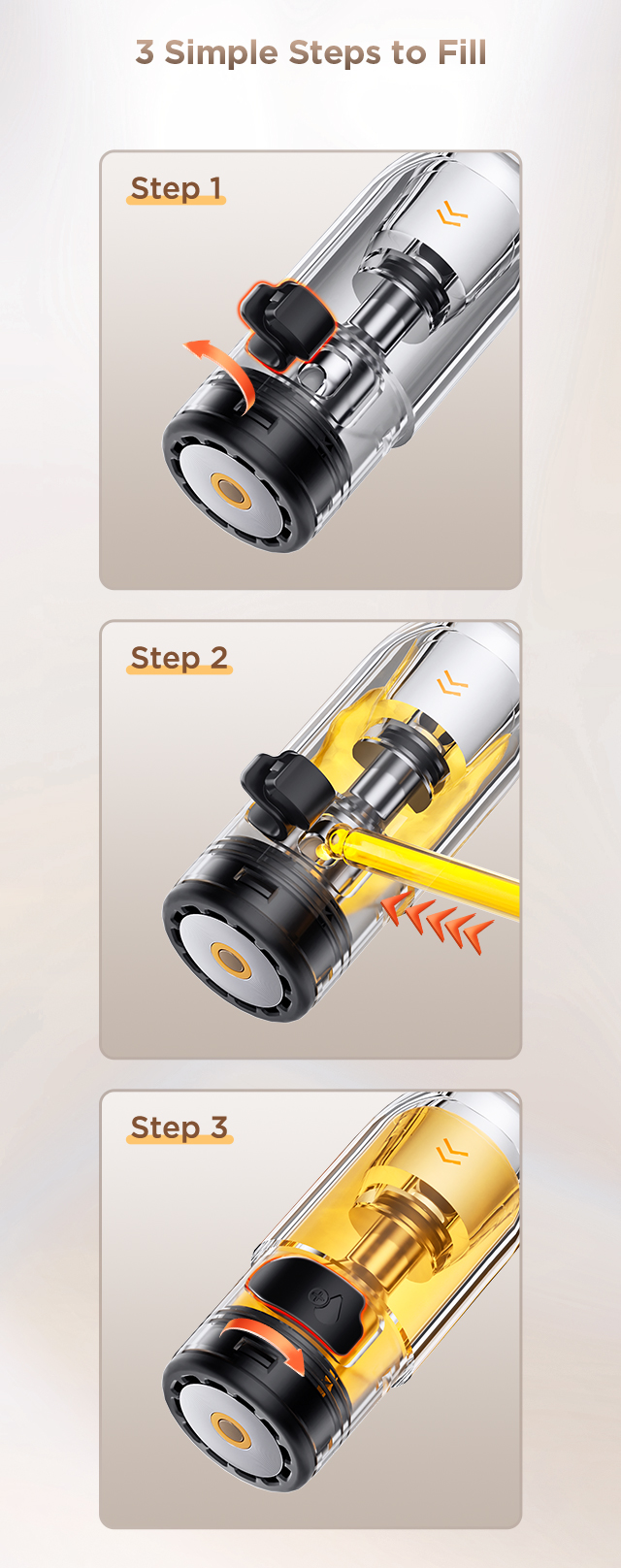 3 Simple Steps to Fill

Step 1

Step 2

Step 3