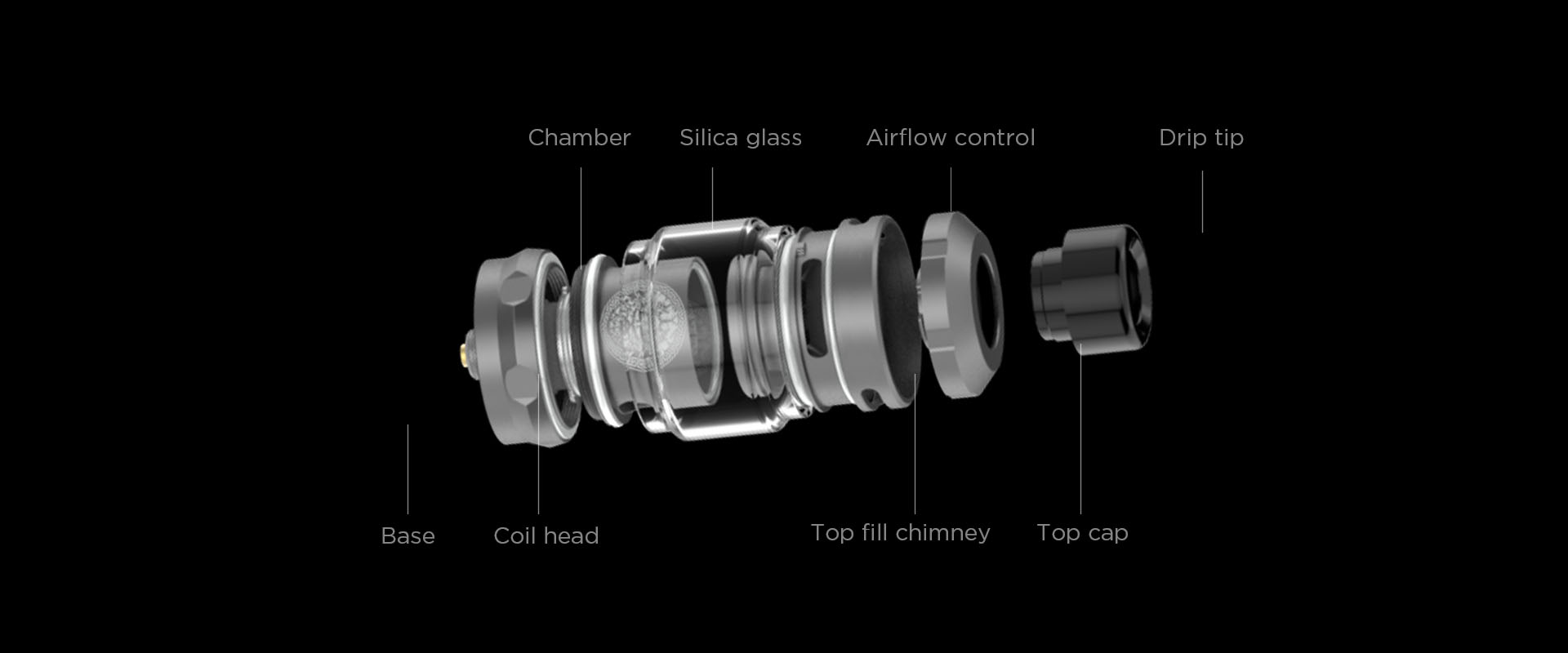 Chamber
Silica glass
Airflow control
Drip tip

Base
Coil head
Top fill chimney
Top cap