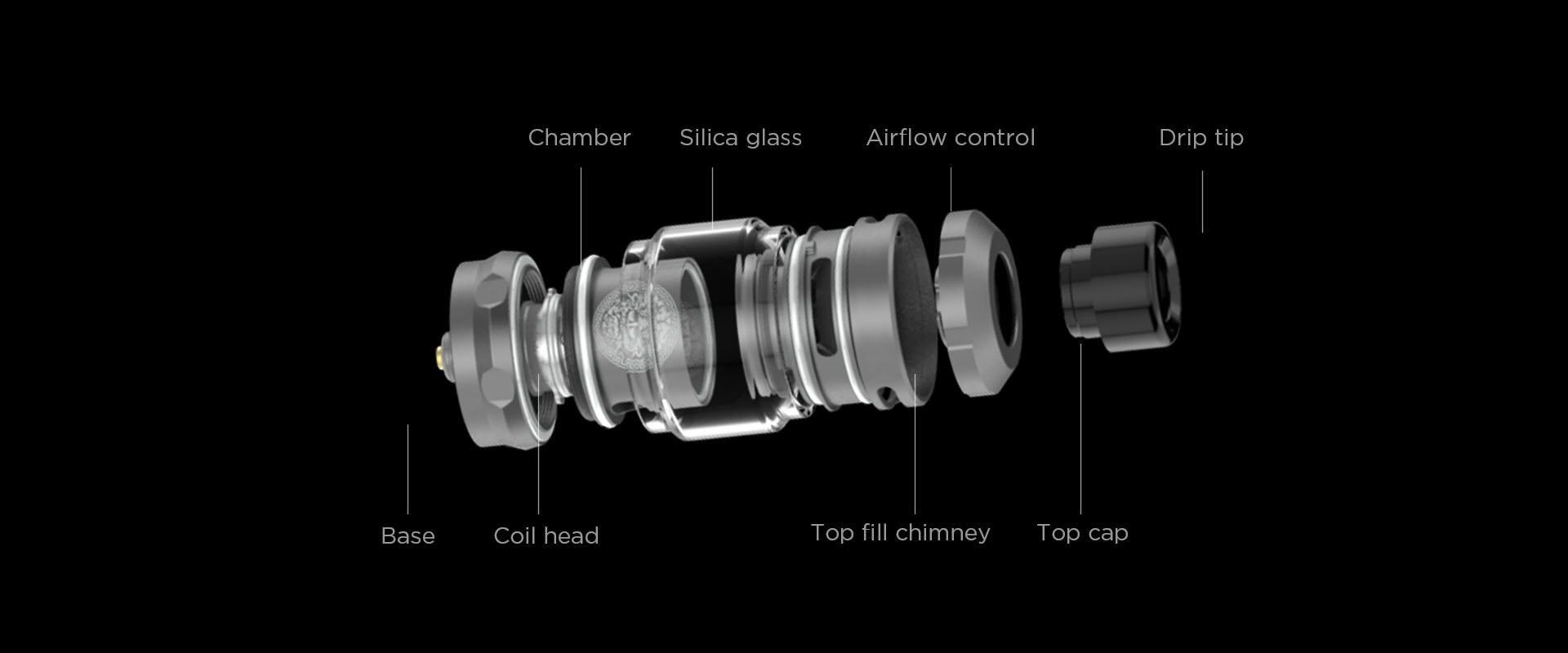 Chamber
Silica glass
Airflow control
Drip tip

Base
Coil head
Top fill chimney
Top cap