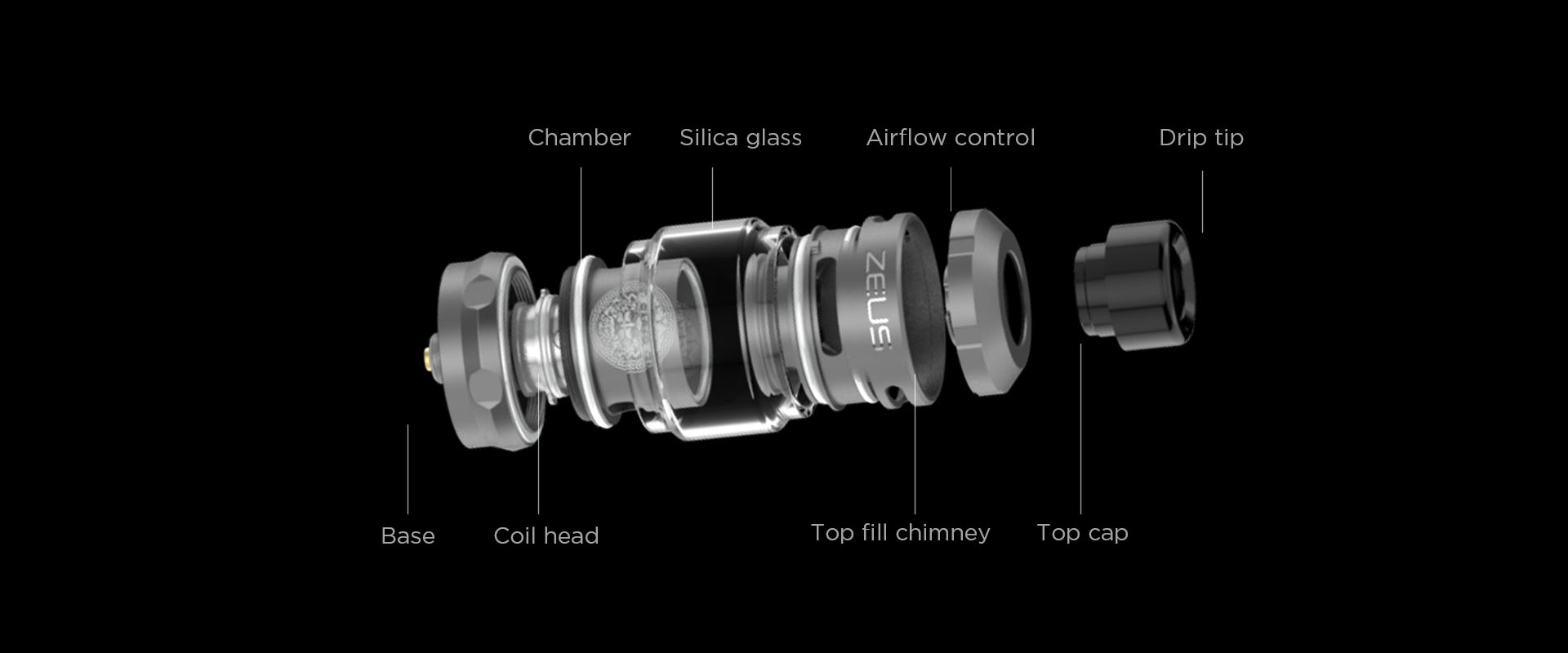 Chamber
Silica glass
Airflow control
Drip tip

ZEUS

Base
Coil head
Top fill chimney
Top cap