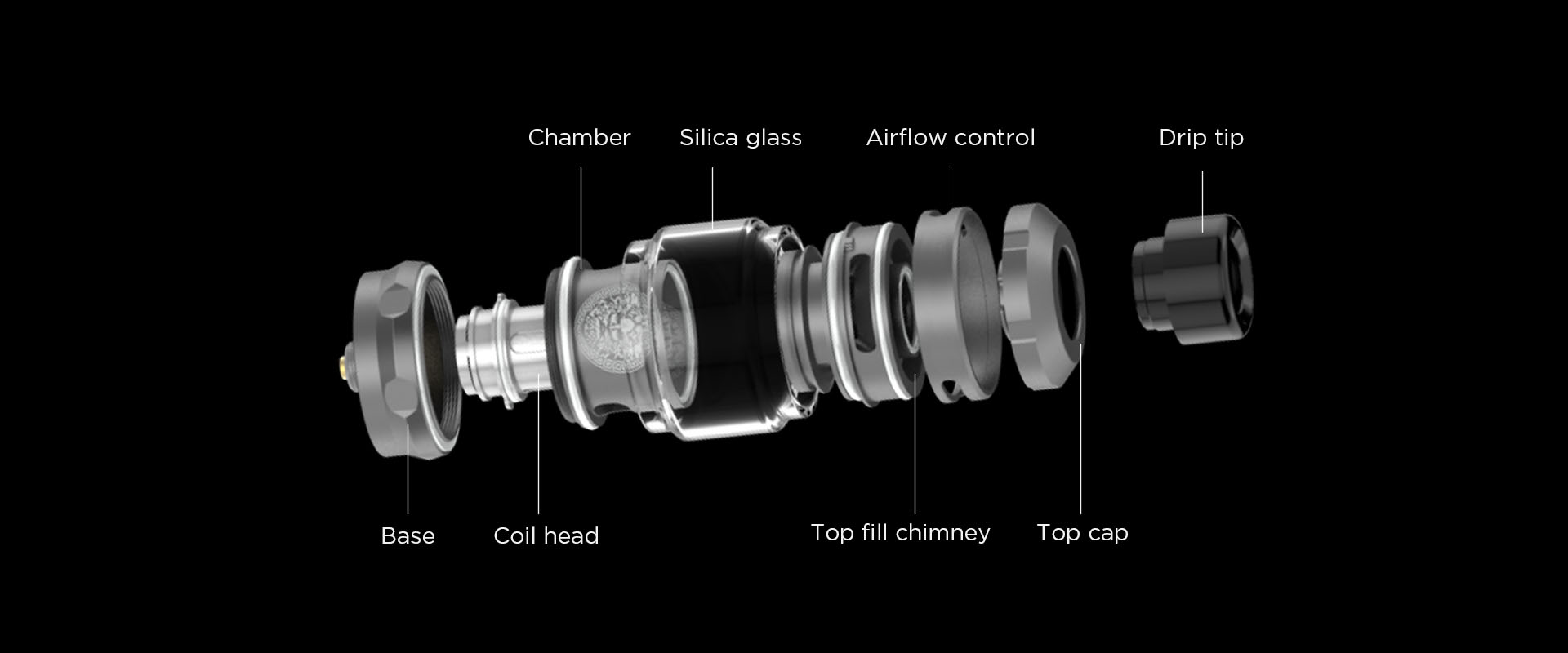 Chamber
Silica glass
Airflow control
Drip tip
Base
Coil head
Top fill chimney
Top cap